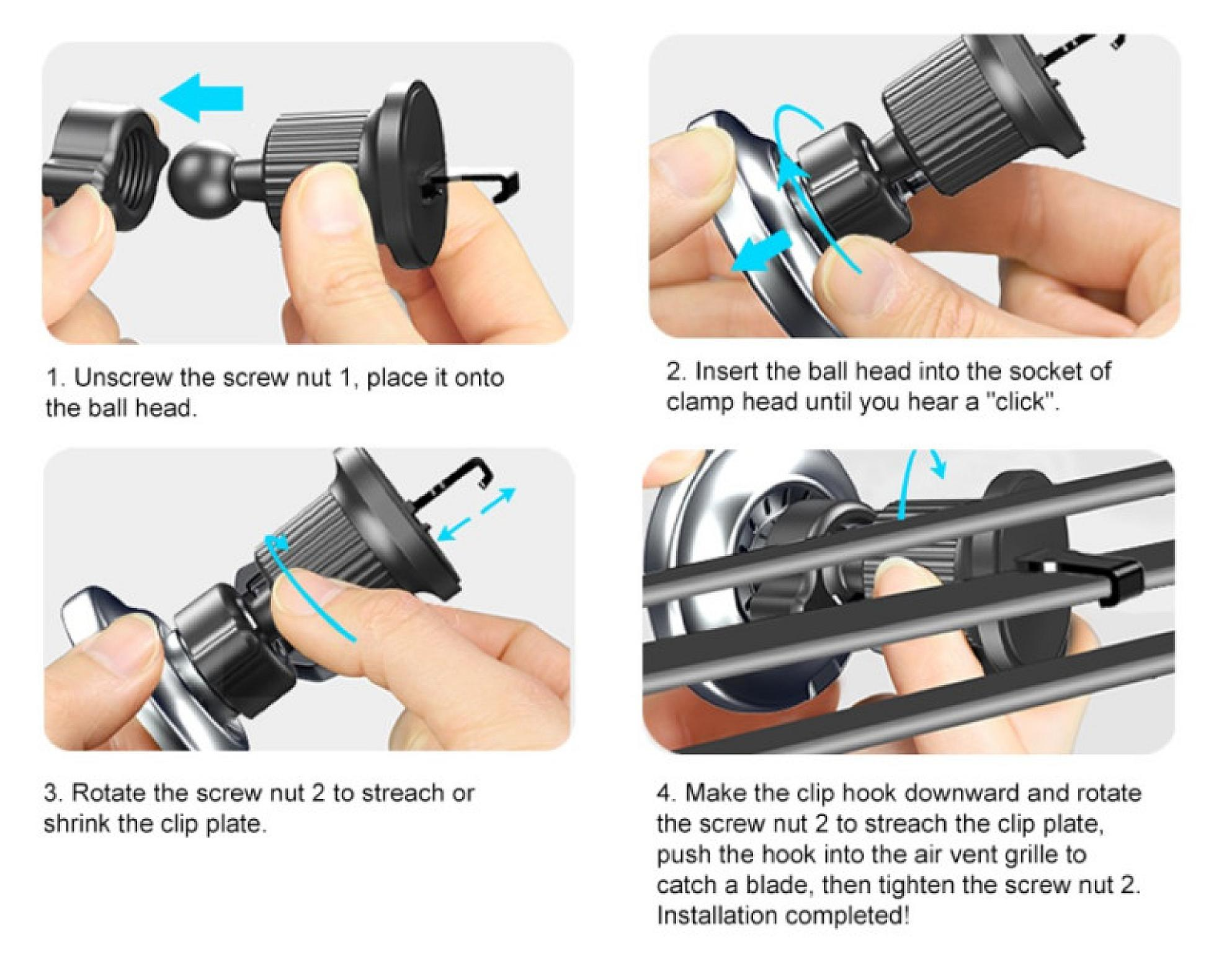 1. Unscrew the screw nut 1, place it onto the ball head.

2. Insert the ball head into the socket of clamp head until you hear a "click".

3. Rotate the screw nut 2 to streach or shrink the clip plate.

4. Make the clip hook downward and rotate the screw nut 2 to streach the clip plate, push the hook into the air vent grille to catch a blade, then tighten the screw nut 2. Installation completed!